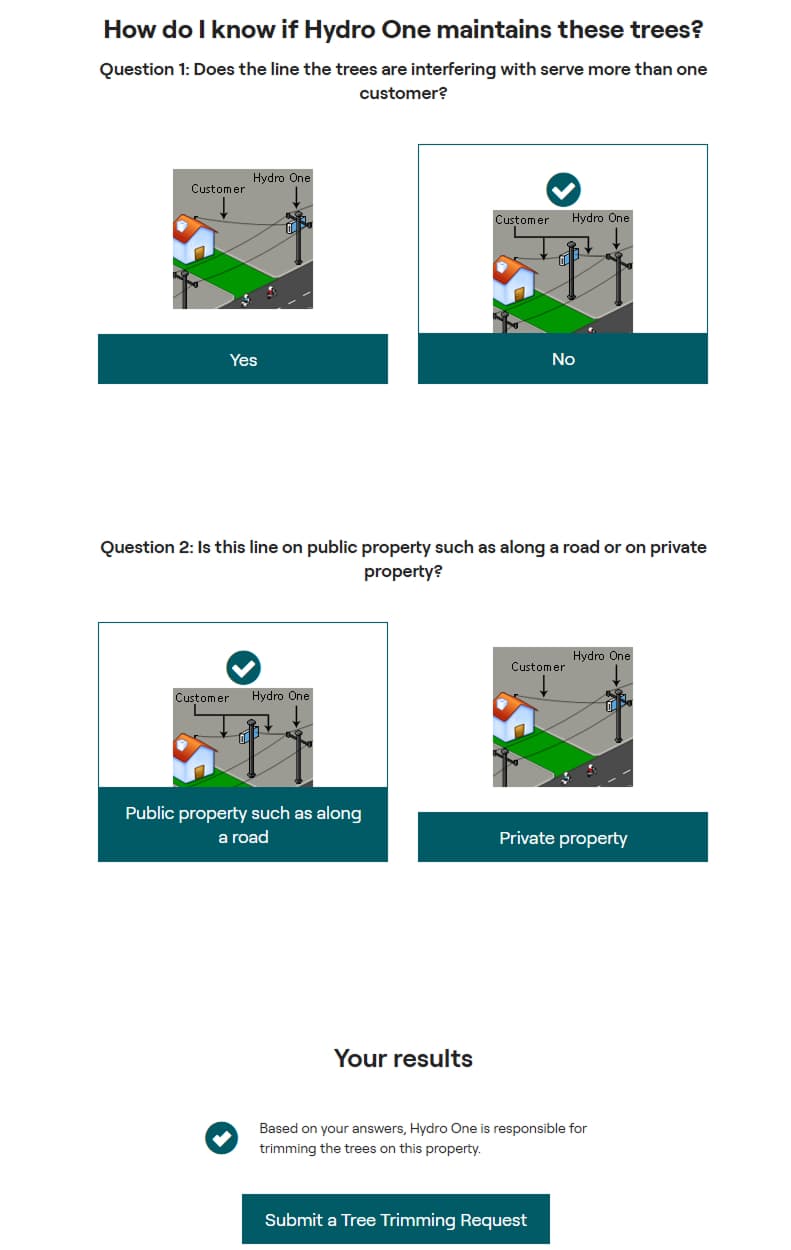 How do I know if Hydro One maintains these trees?

Question 1: Does the line the trees are interfering with serve more than one customer?

Customer
Hydro One

Yes

Customer
Hydro One

No

Question 2: Is this line on public property such as along a road or on private property?

Customer
Hydro One

Public property such as along a road

Customer
Hydro One

Private property

Your results

Based on your answers, Hydro One is responsible for trimming the trees on this property.

Submit a Tree Trimming Request